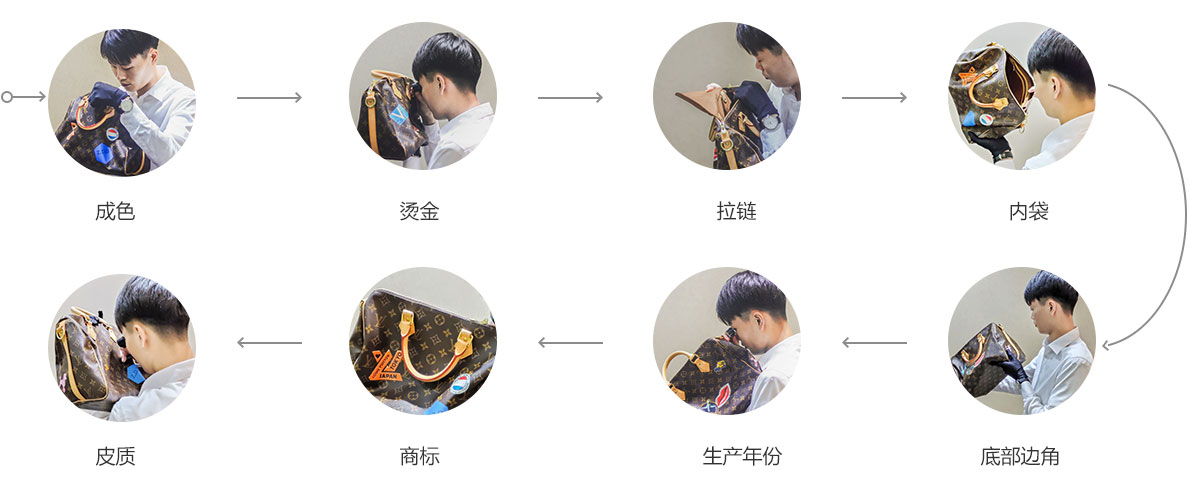 成色

烫金

拉链

内袋

底部边角

生产年份

商标

皮质